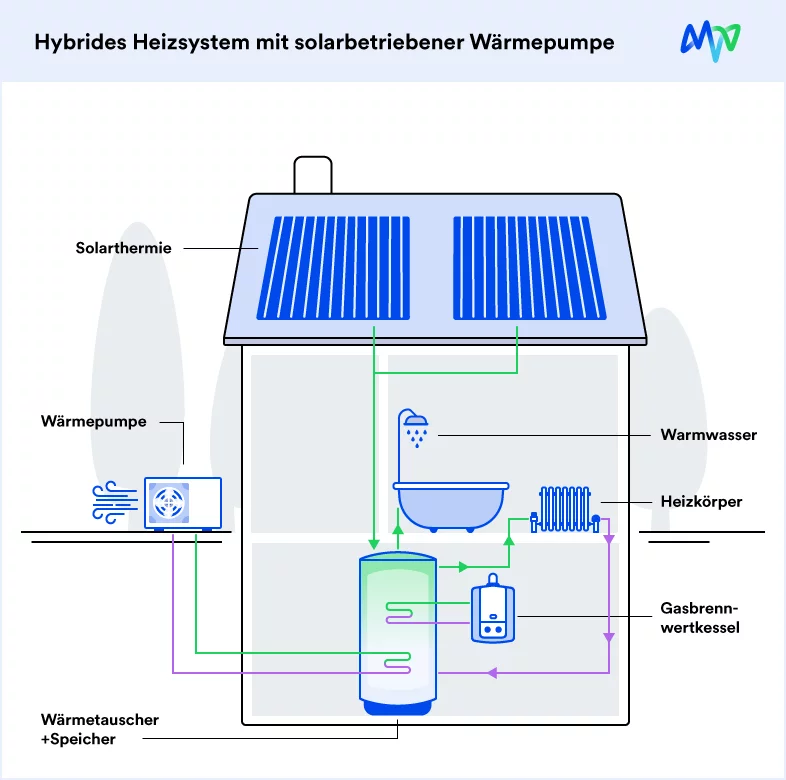 Hybrides Heizsystem mit solarbetriebener Wärmepumpe

Solarthermie

Wärmepumpe

Warmwasser

Heizkörper

Gasbrennwertkessel

Wärmetauscher +Speicher